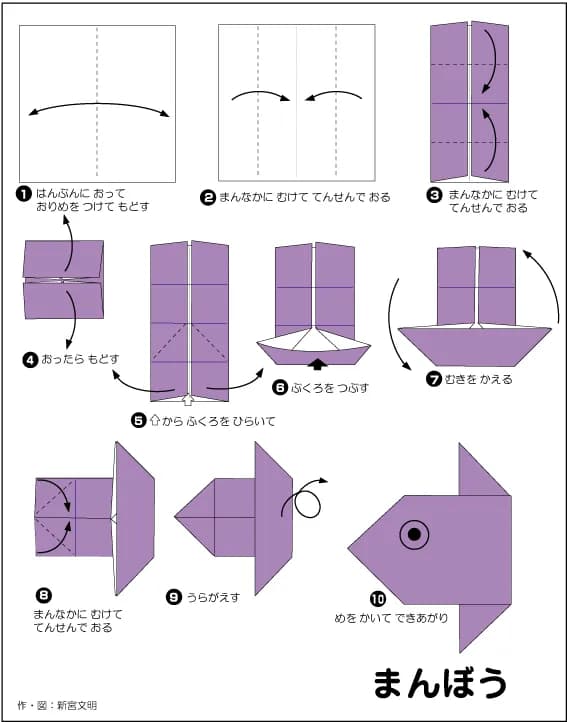 ❶ はんぶんに おって おりめを つけて もどす

❷ まんなかに むけて てんせんで おる

❸ まんなかに むけて てんせんで おる

❹ おったら もどす

❺ ⇧から ふくろを ひらいて

❻ ふくろを つぶす

❼ むきを かえる

❽ まんなかに むけて てんせんで おる

❾ うらがえす

❿ めを かいて できあがり

まんぼう

作・図：新宮文明